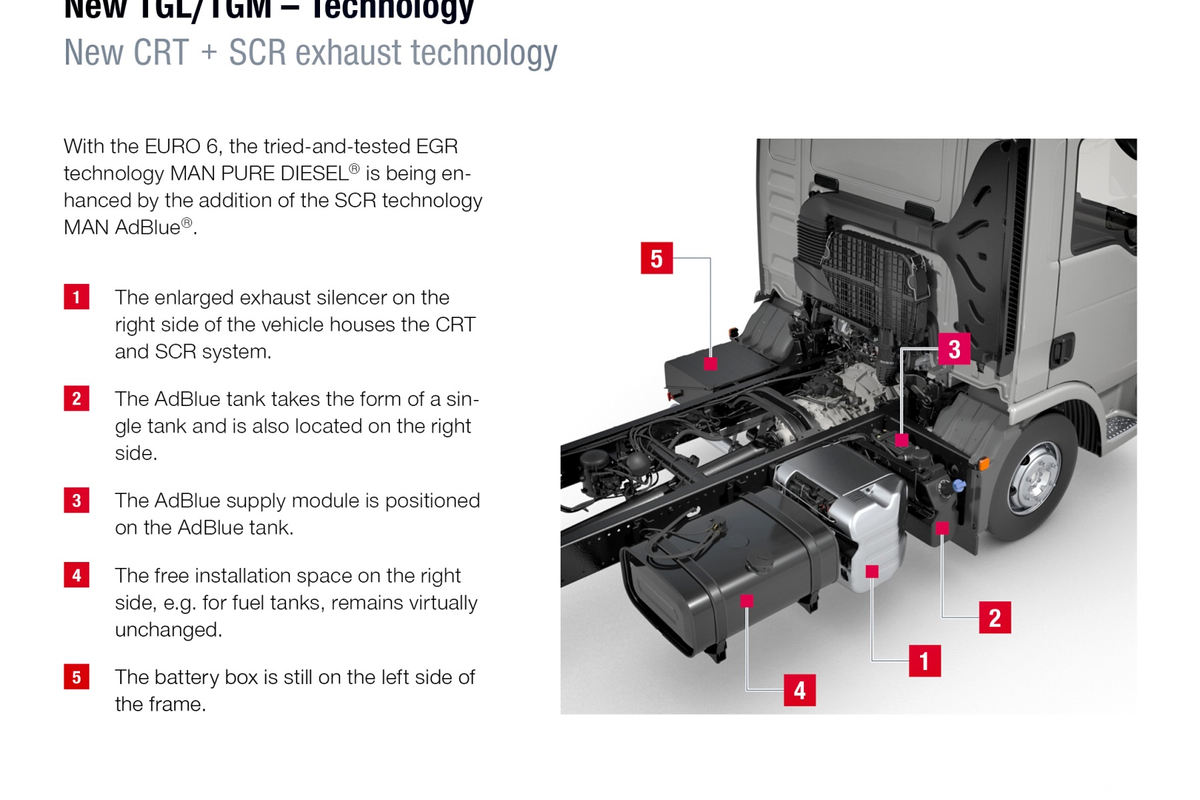 New TGL/TGM – Technology
New CRT + SCR exhaust technology

With the EURO 6, the tried-and-tested EGR technology MAN PURE DIESEL® is being enhanced by the addition of the SCR technology MAN AdBlue®.

1 The enlarged exhaust silencer on the right side of the vehicle houses the CRT and SCR system.

2 The AdBlue tank takes the form of a single tank and is also located on the right side.

3 The AdBlue supply module is positioned on the AdBlue tank.

4 The free installation space on the right side, e.g. for fuel tanks, remains virtually unchanged.

5 The battery box is still on the left side of the frame.

5
3
2
1
4